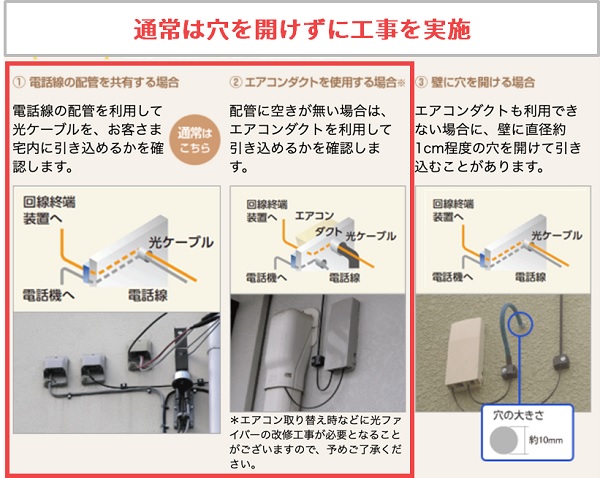 通常は穴を開けずに工事を実施

① 電話線の配管を共有する場合

電話線の配管を利用して光ケーブルを、お客さま宅内に引き込めるかを確認します。

通常はこちら

回線終端装置へ

光ケーブル

電話機へ

電話線

② エアコンダクトを使用する場合※

配管に空きが無い場合は、エアコンダクトを利用して引き込めるかを確認します。

回線終端装置へ

エアコンダクト

光ケーブル

電話機へ

電話線

＊エアコン取り替え時などに光ファイバーの改修工事が必要となることがございますので、予めご了承ください。

③ 壁に穴を開ける場合

エアコンダクトも利用できない場合に、壁に直径約1cm程度の穴を開けて引き込むことがあります。

回線終端装置へ

光ケーブル

電話機へ

電話線

穴の大きさ

約10mm